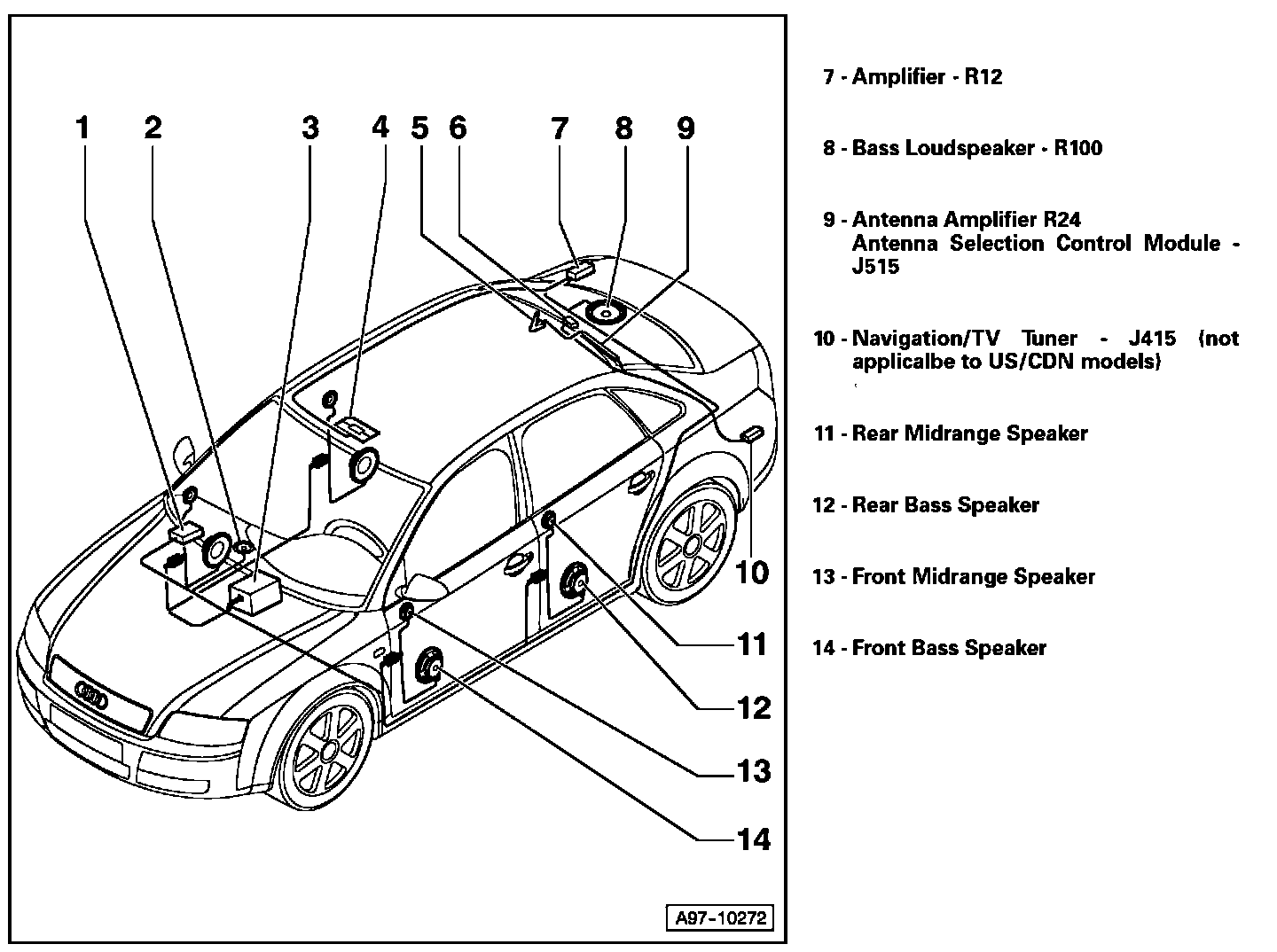 1 2 3 4 5 6 7 8 9

10

11

12

13

14

A97-10272

7 - Amplifier - R12

8 - Bass Loudspeaker - R100

9 - Antenna Amplifier R24
Antenna Selection Control Module - J515

10 - Navigation/TV Tuner - J415 (not applicalbe to US/CDN models)

11 - Rear Midrange Speaker

12 - Rear Bass Speaker

13 - Front Midrange Speaker

14 - Front Bass Speaker