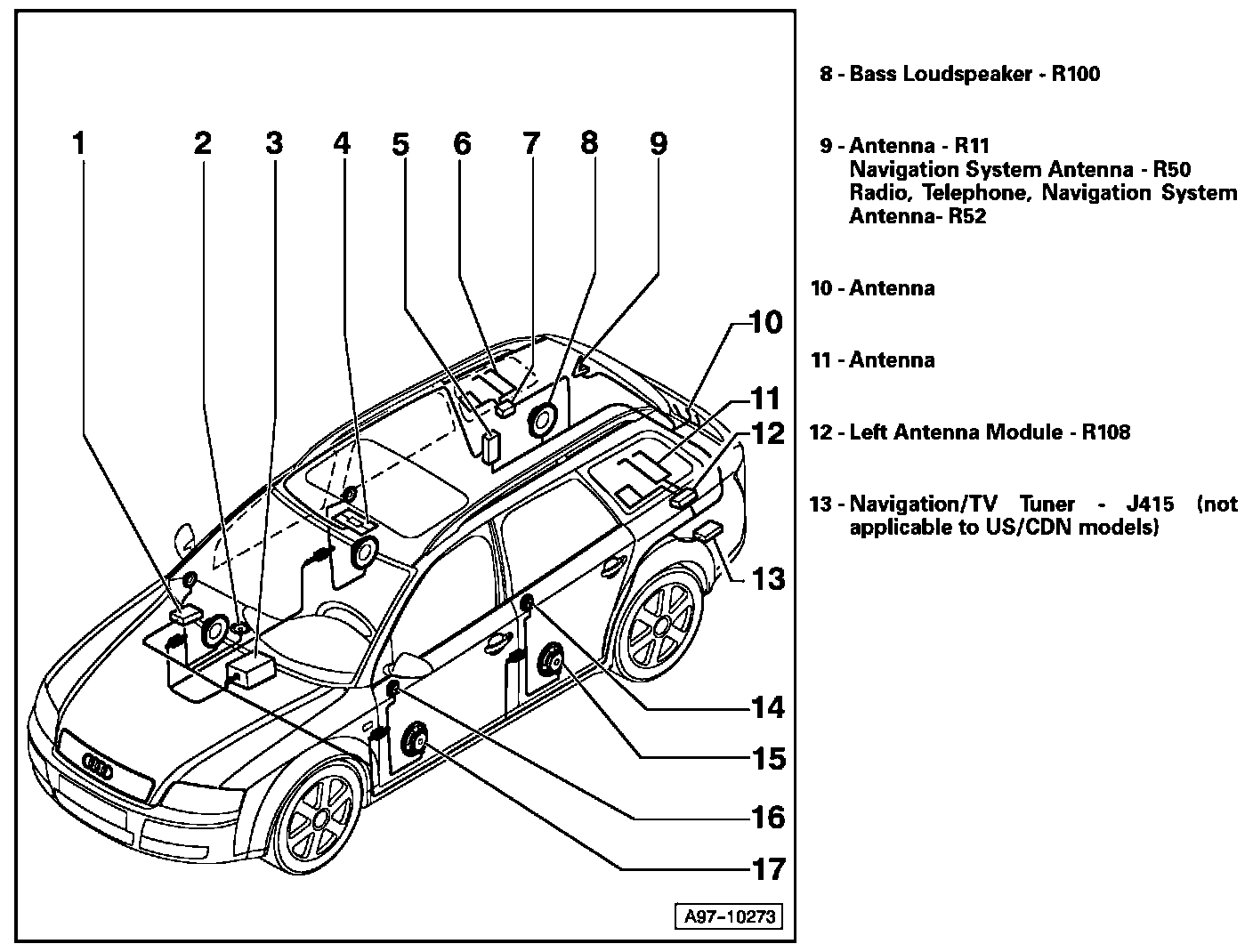 1
2
3
4
5
6
7
8
9
10
11
12
13
14
15
16
17

A97-10273

8 - Bass Loudspeaker - R100

9 - Antenna - R11
Navigation System Antenna - R50
Radio, Telephone, Navigation System Antenna- R52

10 - Antenna

11 - Antenna

12 - Left Antenna Module - R108

13 - Navigation/TV Tuner - J415 (not applicable to US/CDN models)