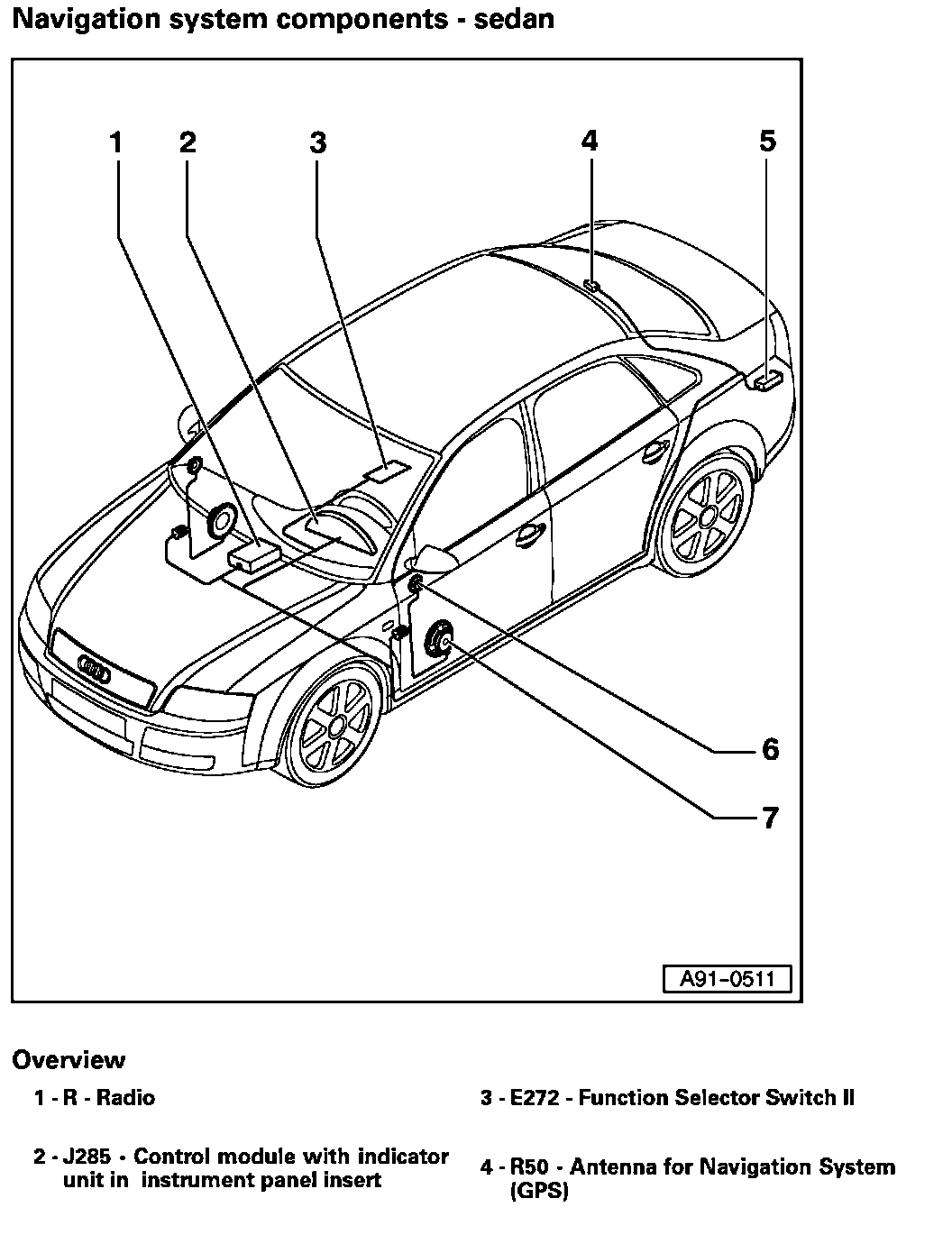 Navigation system components - sedan

1
2
3
4
5
6
7

A91-0511

Overview

1 - R - Radio

2 - J285 - Control module with indicator unit in instrument panel insert

3 - E272 - Function Selector Switch II

4 - R50 - Antenna for Navigation System (GPS)