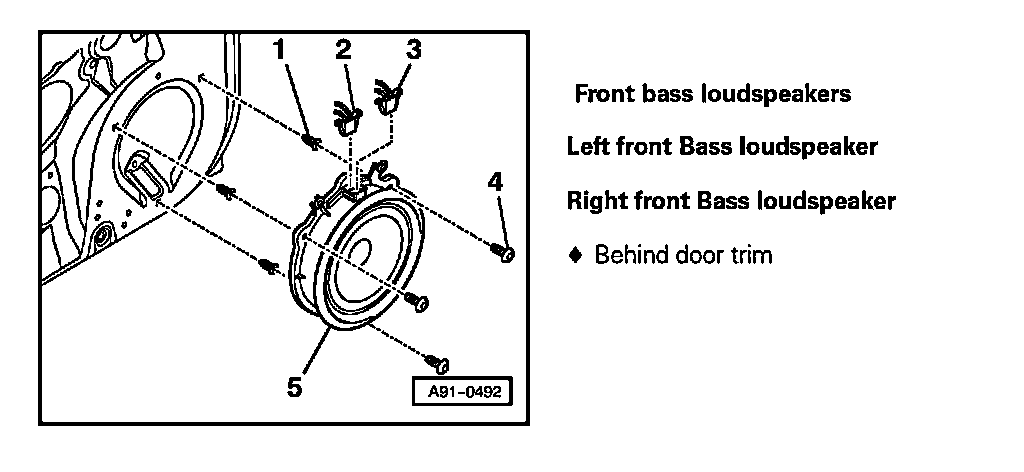 1 2 3 4 5

A91-0492

Front bass loudspeakers

Left front Bass loudspeaker

Right front Bass loudspeaker

♦ Behind door trim