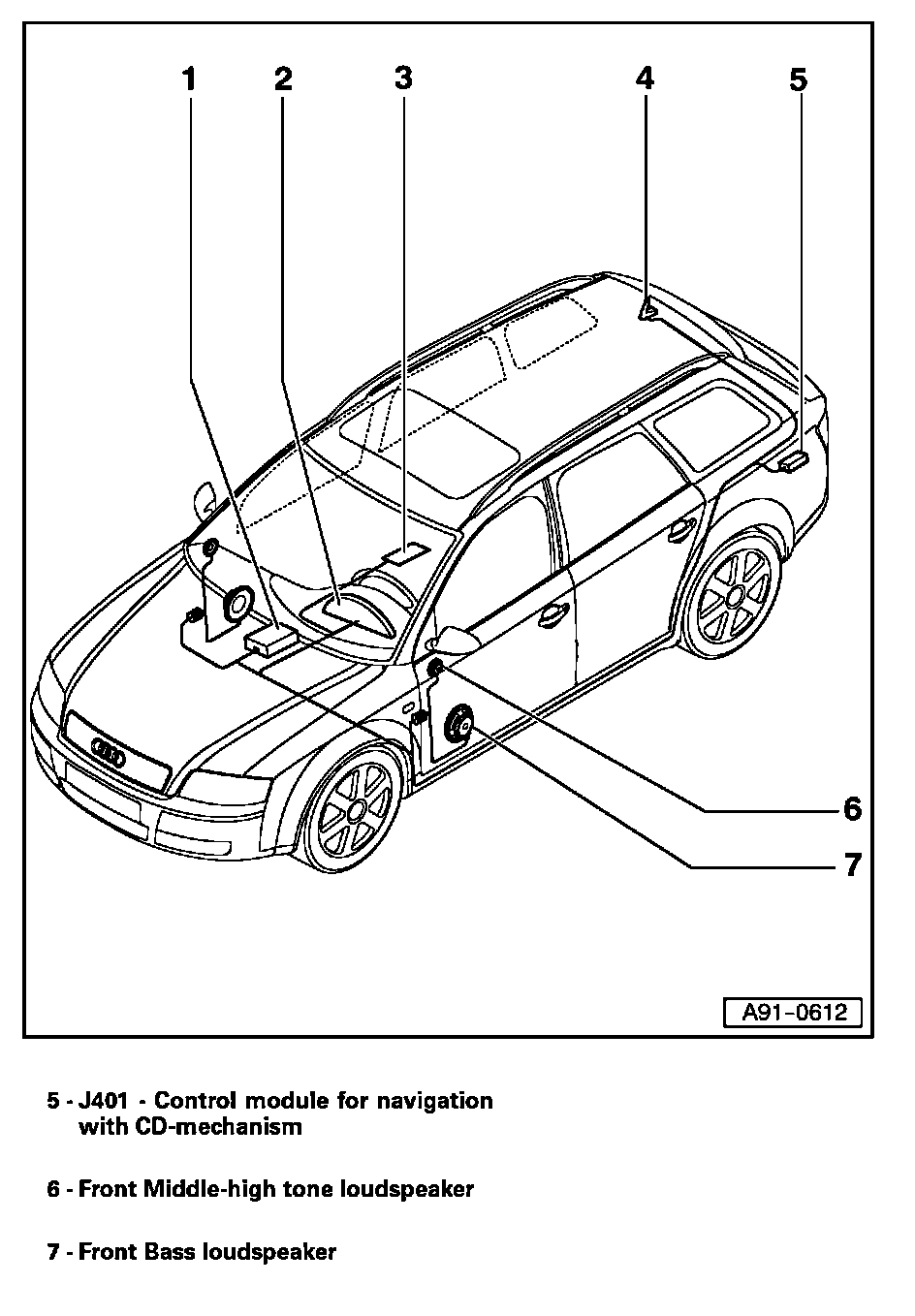 1
2
3
4
5
6
7
A91-0612

5 - J401 - Control module for navigation with CD-mechanism

6 - Front Middle-high tone loudspeaker

7 - Front Bass loudspeaker