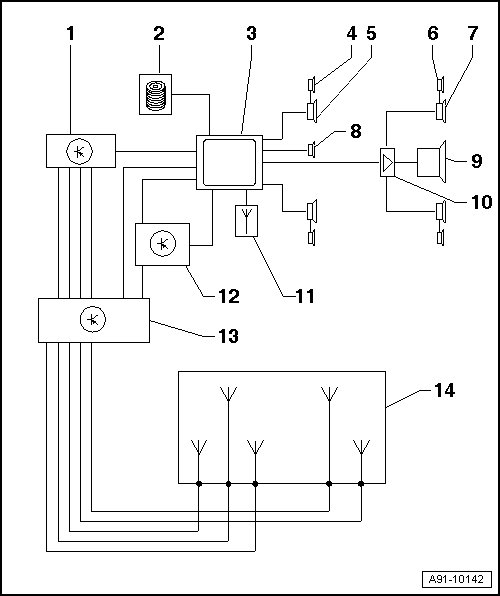 1
2
3
4
5
6
7
8
9
10
11
12
13
14
A91-10142