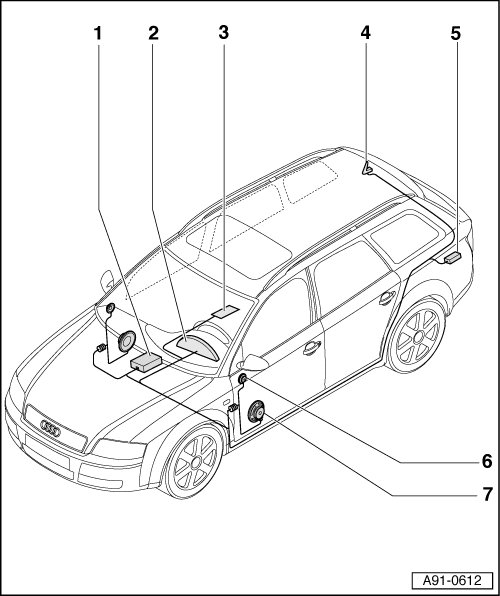 1
2
3
4
5
6
7
A91-0612