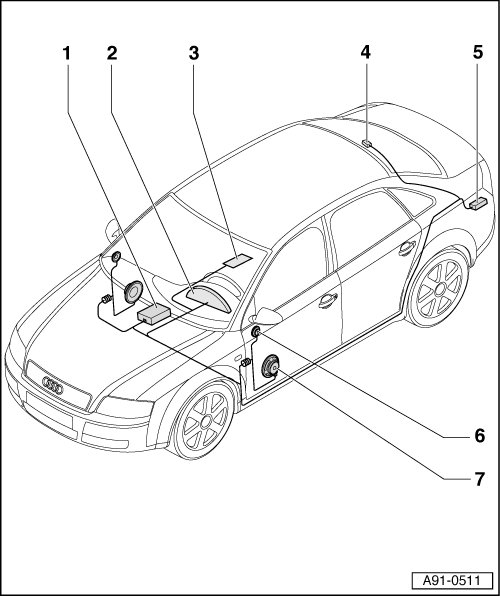 1
2
3
4
5
6
7
A91-0511