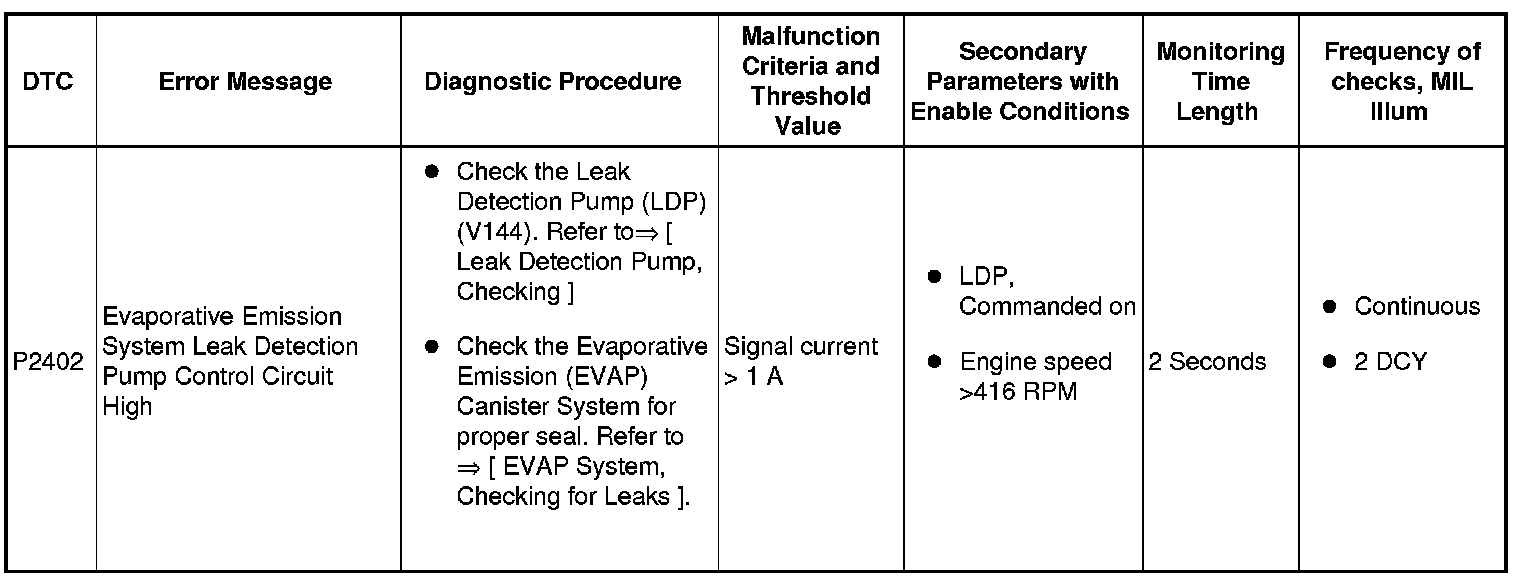 | DTC | Error Message | Diagnostic Procedure | Malfunction Criteria and Threshold Value | Secondary Parameters with Enable Conditions | Monitoring Time Length | Frequency of checks, MIL Illum |
|---|---|---|---|---|---|---|
| P2402 | Evaporative Emission System Leak Detection Pump Control Circuit High | ● Check the Leak Detection Pump (LDP) (V144). Refer to⇒ [ Leak Detection Pump, Checking ] ● Check the Evaporative Emission (EVAP) Canister System for proper seal. Refer to ⇒ [ EVAP System, Checking for Leaks ]. | Signal current > 1 A | ● LDP, Commanded on ● Engine speed >416 RPM | 2 Seconds | ● Continuous ● 2 DCY |