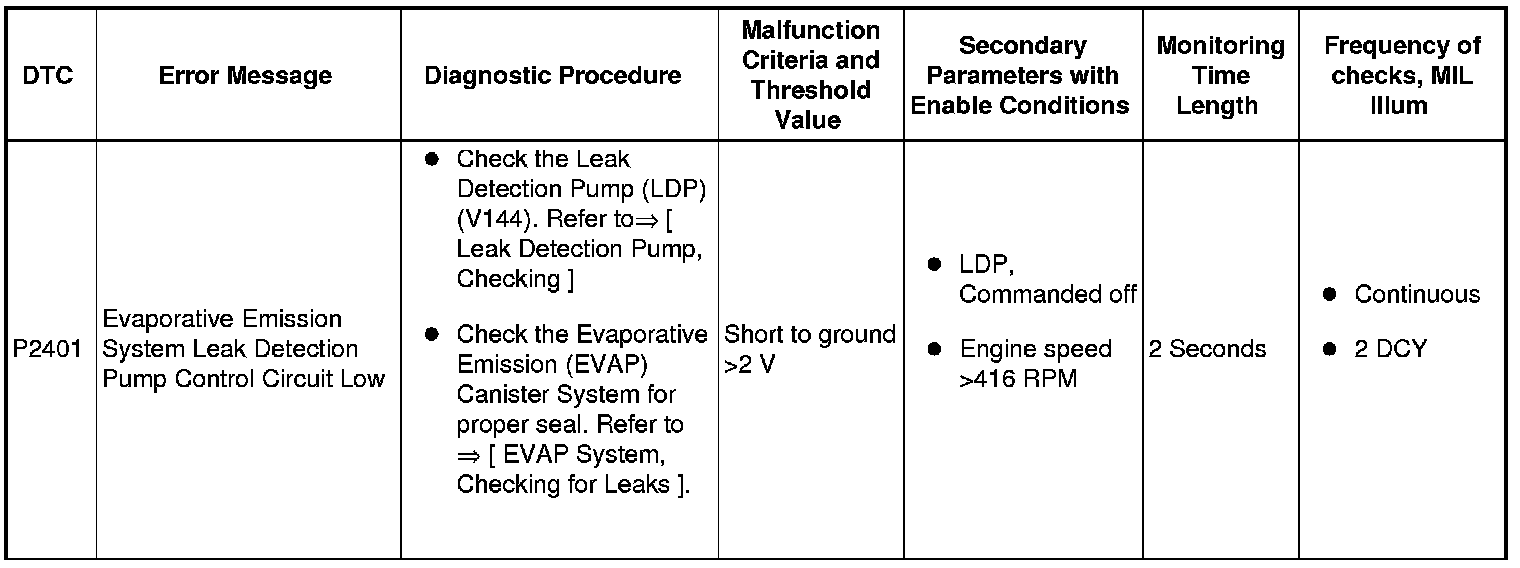 | DTC | Error Message | Diagnostic Procedure | Malfunction Criteria and Threshold Value | Secondary Parameters with Enable Conditions | Monitoring Time Length | Frequency of checks, MIL Illum |
|---|---|---|---|---|---|---|
| P2401 | Evaporative Emission System Leak Detection Pump Control Circuit Low | ● Check the Leak Detection Pump (LDP) (V144). Refer to⇒ [ Leak Detection Pump, Checking ] ● Check the Evaporative Emission (EVAP) Canister System for proper seal. Refer to ⇒ [ EVAP System, Checking for Leaks ]. | Short to ground >2 V | ● LDP, Commanded off ● Engine speed >416 RPM | 2 Seconds | ● Continuous ● 2 DCY |