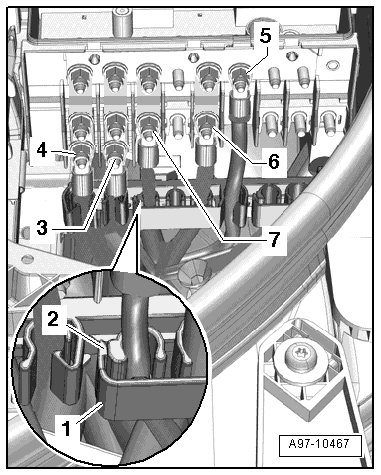 5
4
6
3
7
2
1
A97-10467