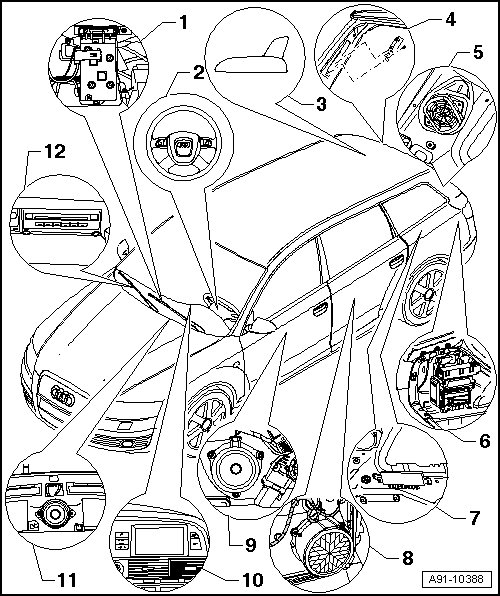 1
2
3
4
5
12
6
7
8
9
10
11
A91-10388