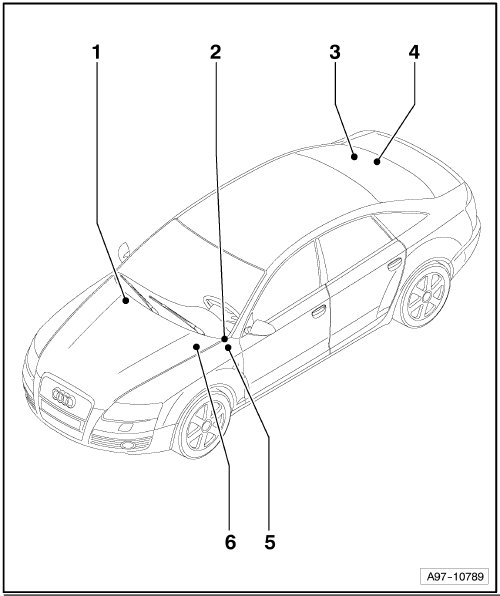 1
2
3
4
6
5
A97-10789