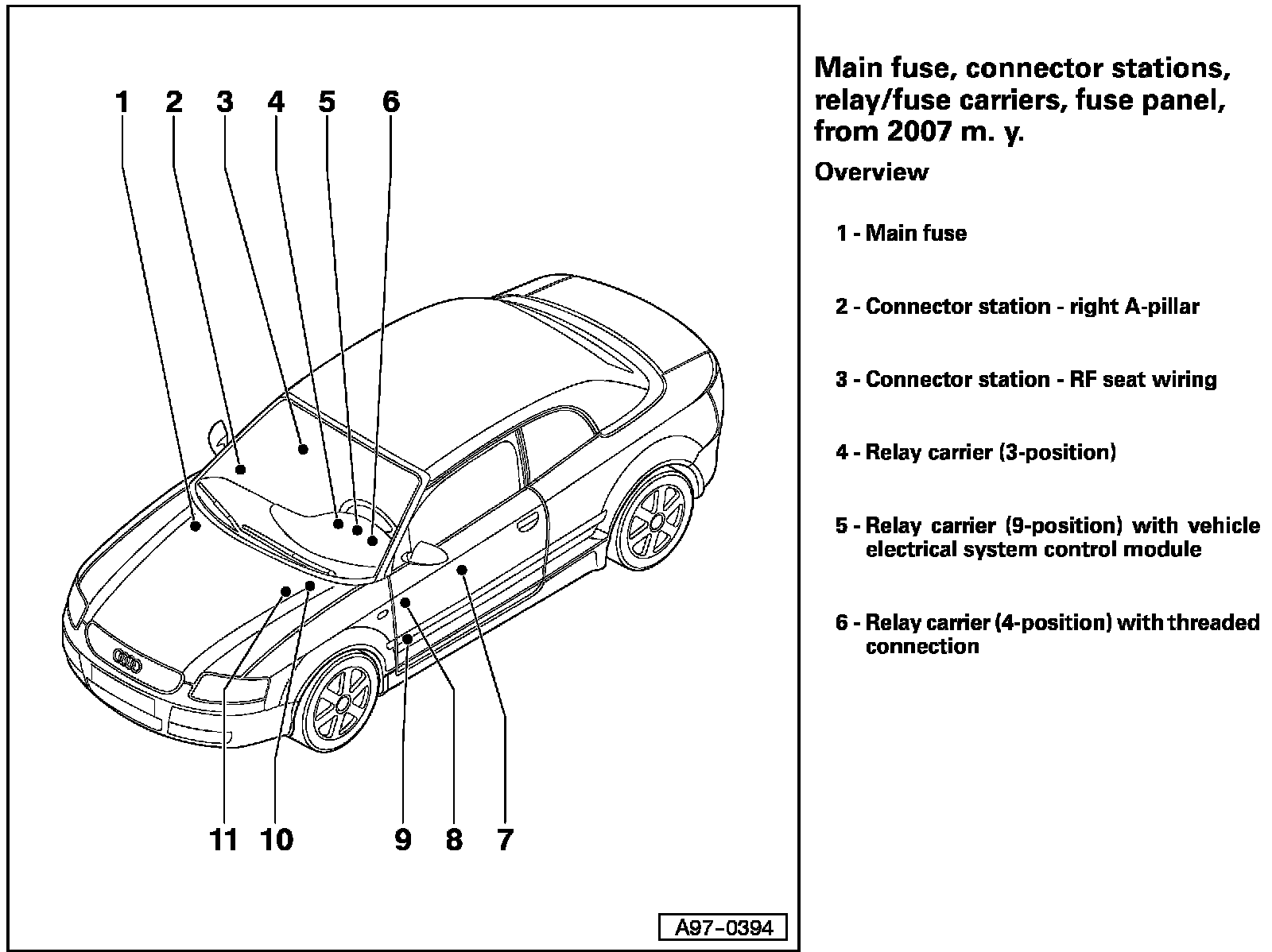 1 2 3 4 5 6

11 10 9 8 7

A97-0394

Main fuse, connector stations, relay/fuse carriers, fuse panel, from 2007 m. y.

Overview

1 - Main fuse

2 - Connector station - right A-pillar

3 - Connector station - RF seat wiring

4 - Relay carrier (3-position)

5 - Relay carrier (9-position) with vehicle electrical system control module

6 - Relay carrier (4-position) with threaded connection