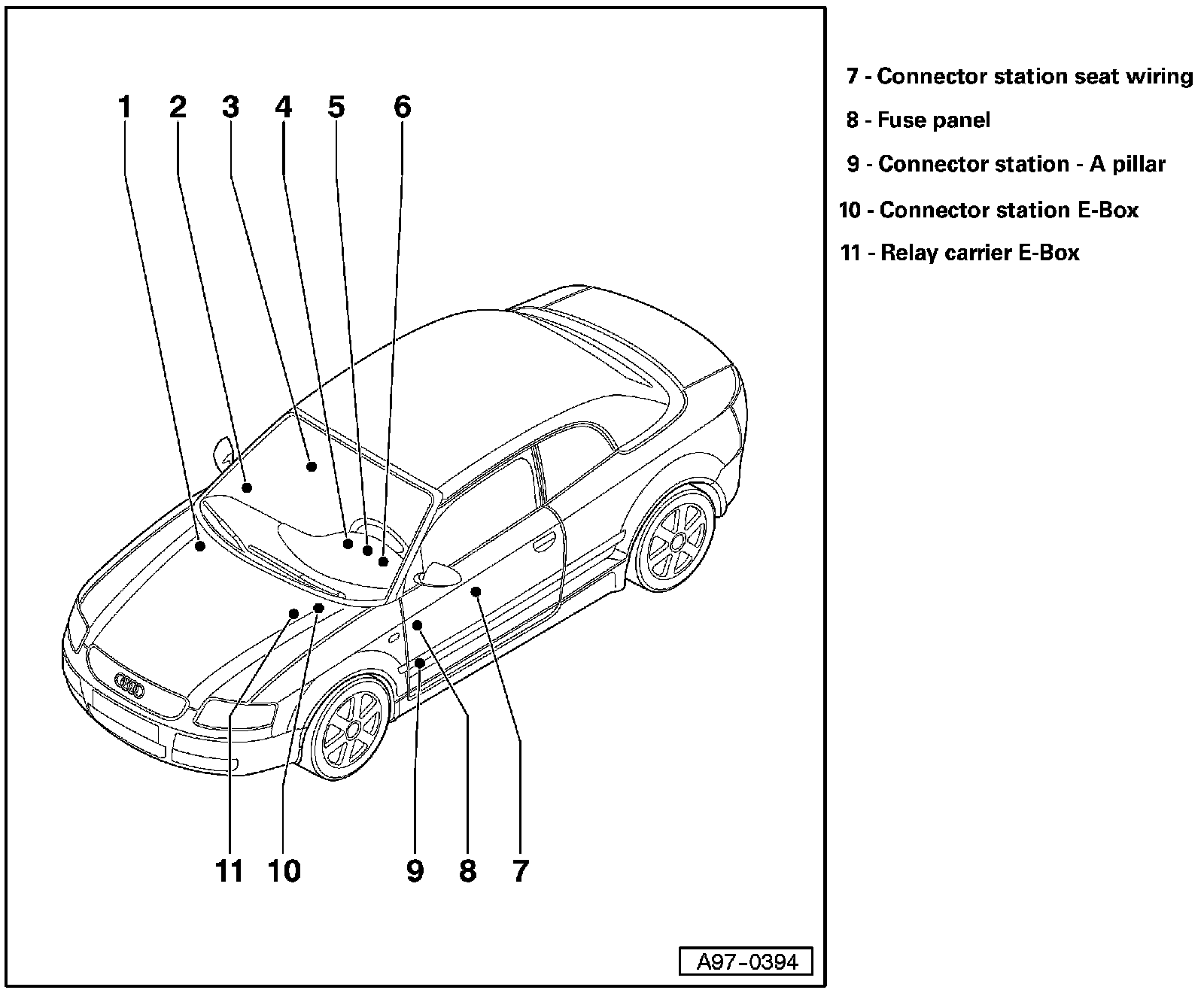 1 2 3 4 5 6

11 10 9 8 7

A97-0394

7 - Connector station seat wiring

8 - Fuse panel

9 - Connector station - A pillar

10 - Connector station E-Box

11 - Relay carrier E-Box