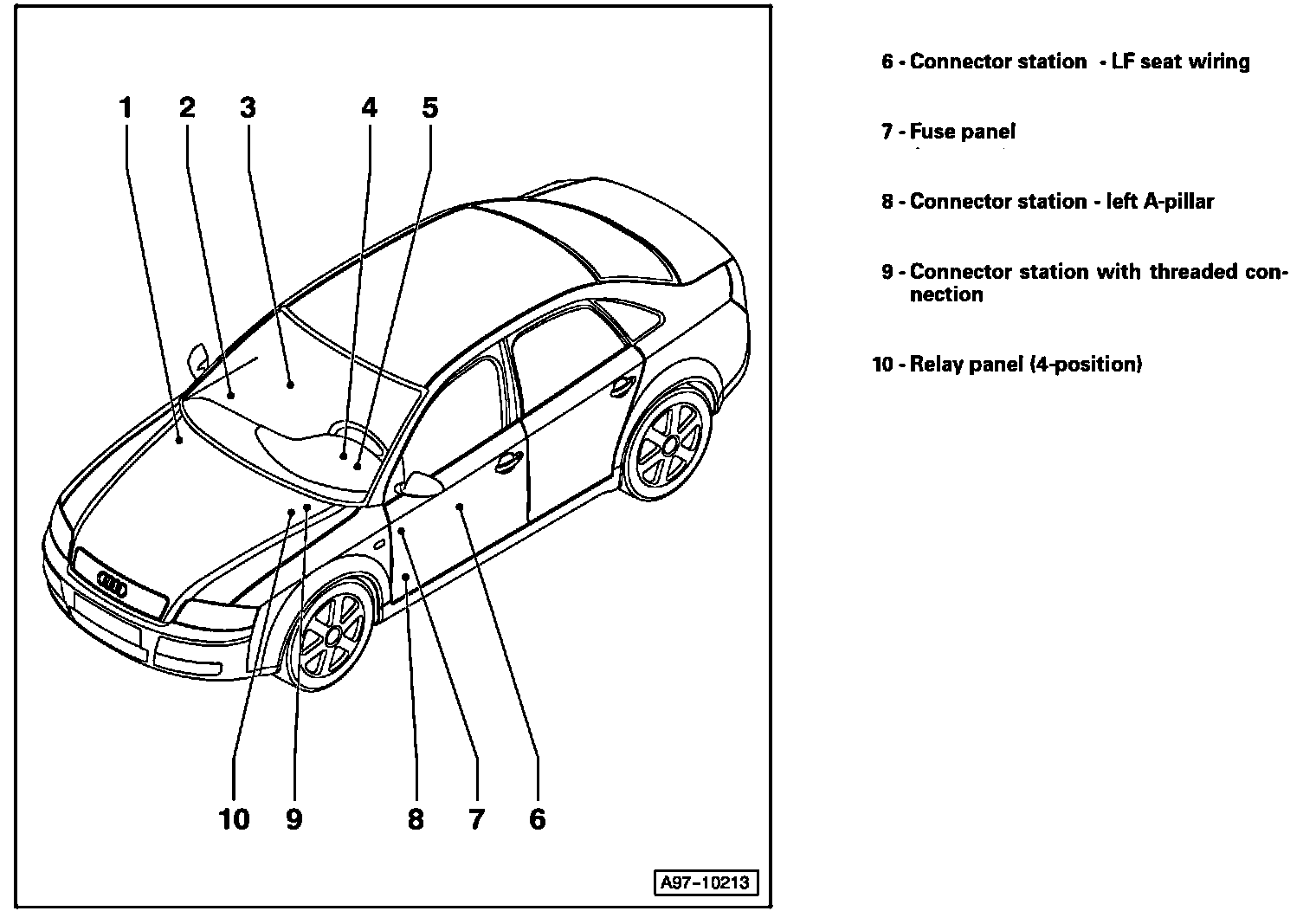 1 2 3 4 5

10 9 8 7 6

A97-10213

6 - Connector station - LF seat wiring

7 - Fuse panel

8 - Connector station - left A-pillar

9 - Connector station with threaded connection

10 - Relay panel (4-position)