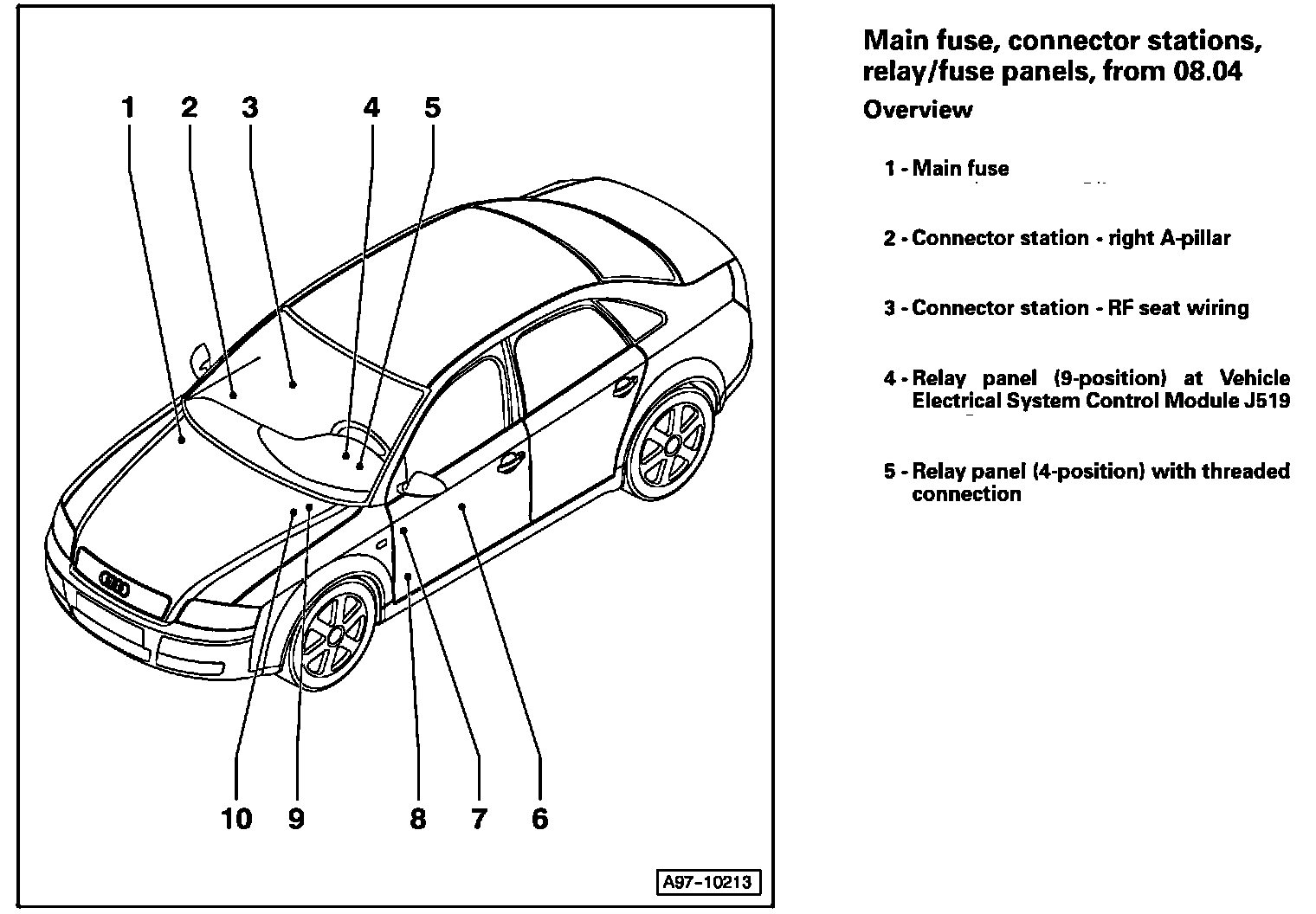 1 2 3 4 5

10 9 8 7 6

A97-10213

Main fuse, connector stations, relay/fuse panels, from 08.04

Overview

1 - Main fuse

2 - Connector station - right A-pillar

3 - Connector station - RF seat wiring

4 - Relay panel (9-position) at Vehicle Electrical System Control Module J519

5 - Relay panel (4-position) with threaded connection