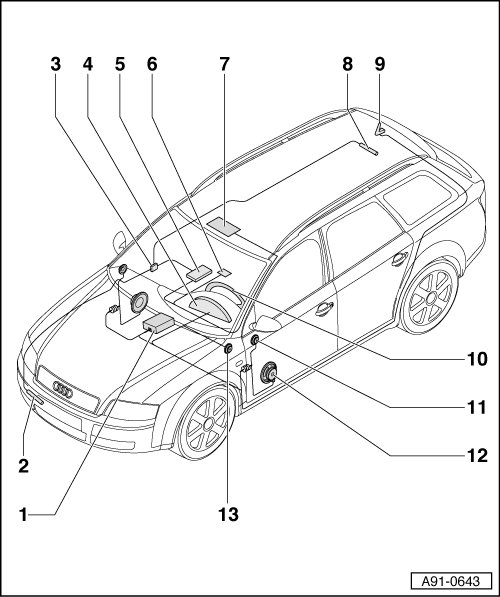 3 4 5 6 7 8 9

10

11

12

2

1

13

A91-0643