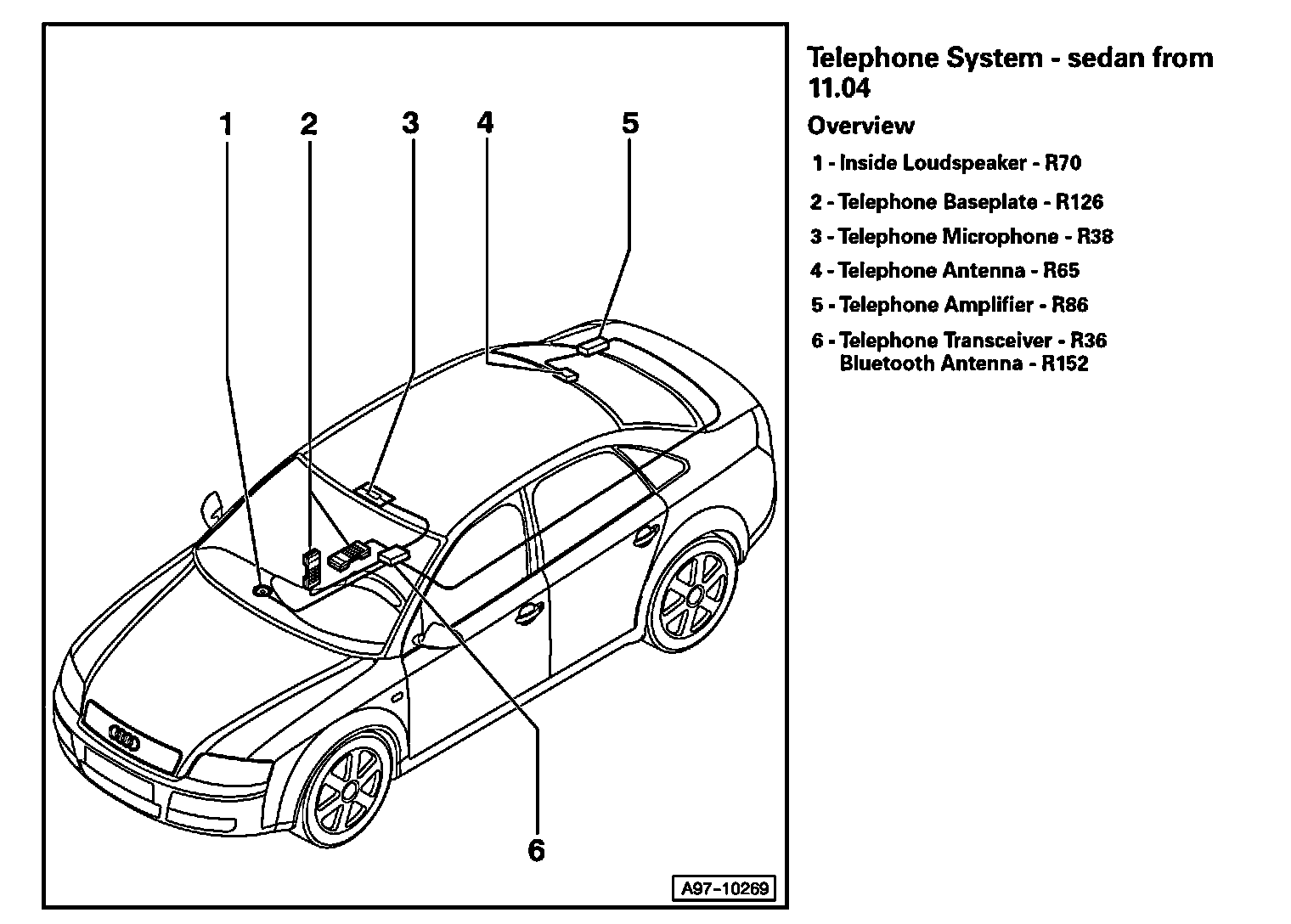 1
2
3
4
5
6
A97-10269

Telephone System - sedan from 11.04

Overview

1 - Inside Loudspeaker - R70

2 - Telephone Baseplate - R126

3 - Telephone Microphone - R38

4 - Telephone Antenna - R65

5 - Telephone Amplifier - R86

6 - Telephone Transceiver - R36
Bluetooth Antenna - R152