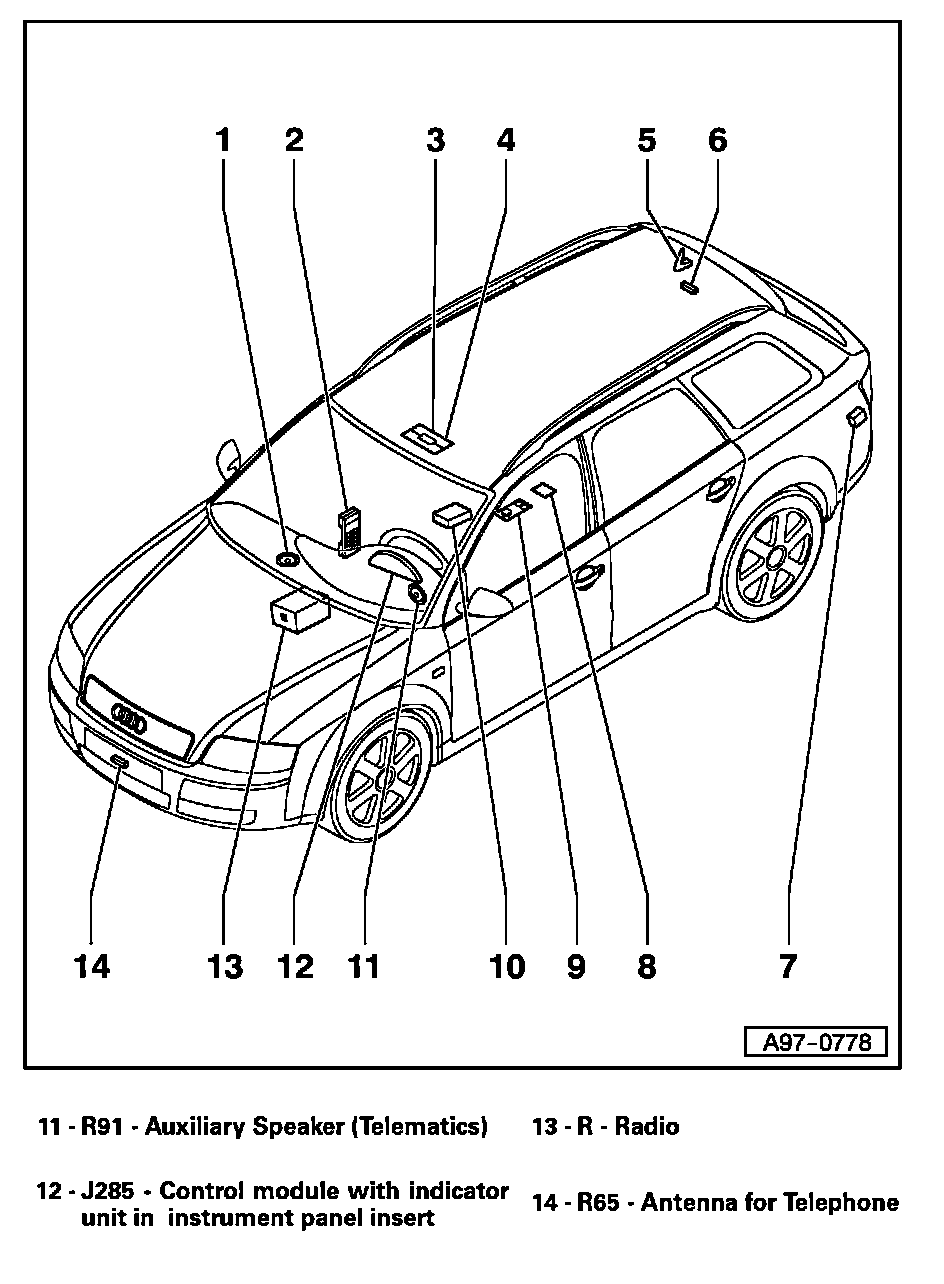 1 2 3 4 5 6

14 13 12 11 10 9 8 7

A97-0778

11 - R91 - Auxiliary Speaker (Telematics)

12 - J285 - Control module with indicator unit in instrument panel insert

13 - R - Radio

14 - R65 - Antenna for Telephone