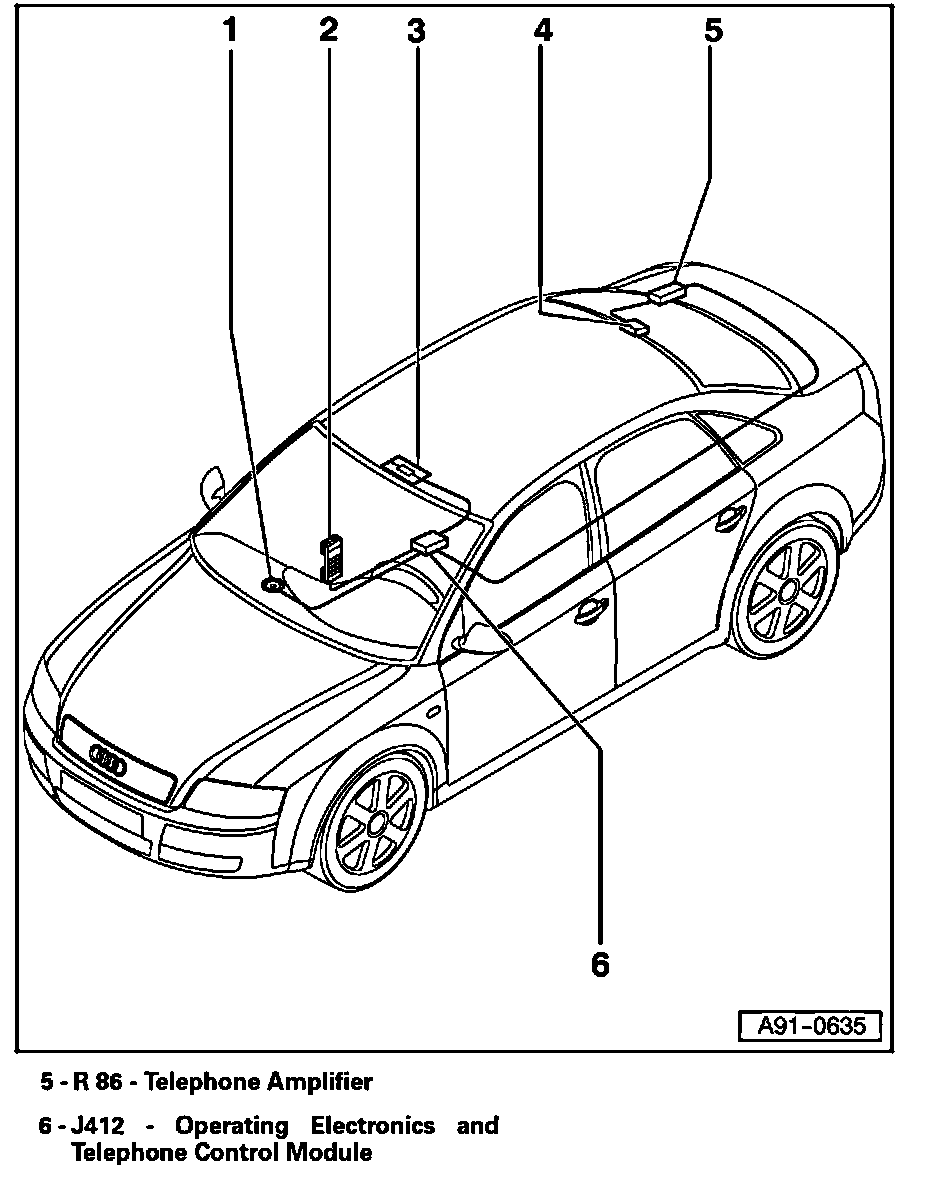 1 2 3 4 5

6

A91-0635

5 - R 86 - Telephone Amplifier

6 - J412 - Operating Electronics and Telephone Control Module