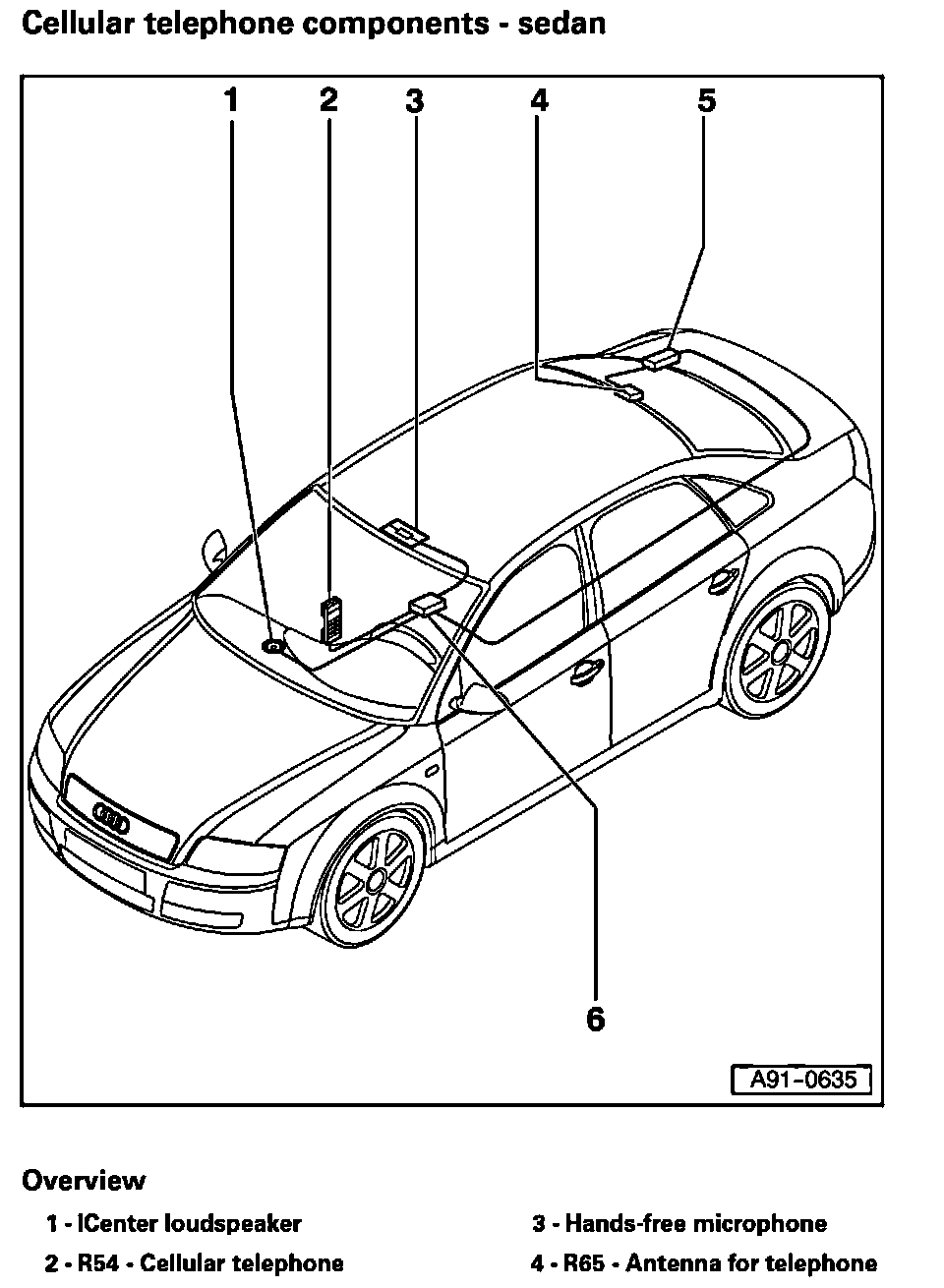 Cellular telephone components - sedan

1
2
3
4
5
6

A91-0635

Overview

1 - ICenter loudspeaker

2 - R54 - Cellular telephone

3 - Hands-free microphone

4 - R65 - Antenna for telephone