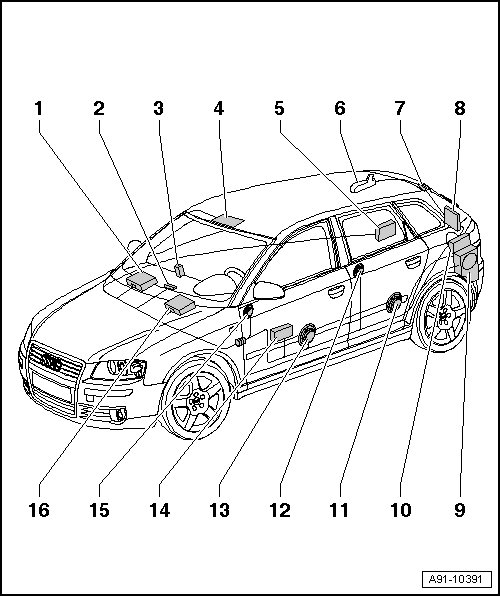 1 2 3 4 5 6 7 8

16 15 14 13 12 11 10 9

A91-10391