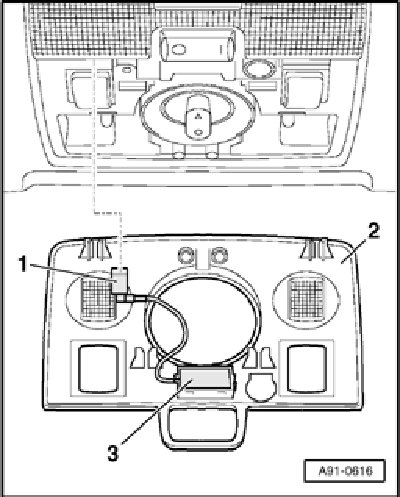 1
2
3
A91-0616