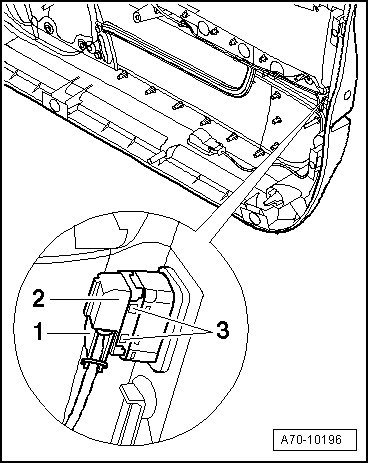 2
1
3
A70-10196