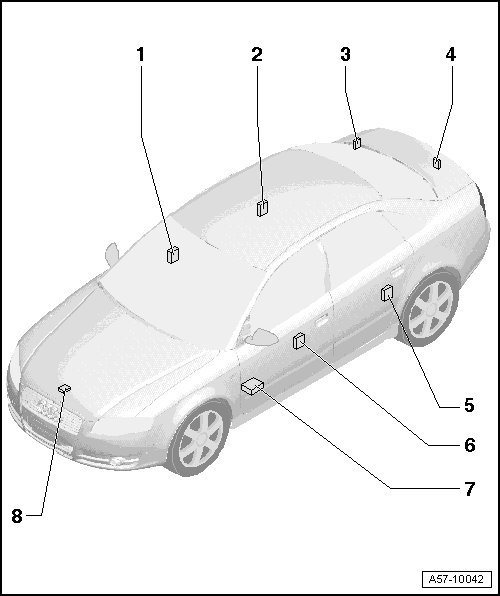 1
2
3
4
5
6
7
8
A57-10042