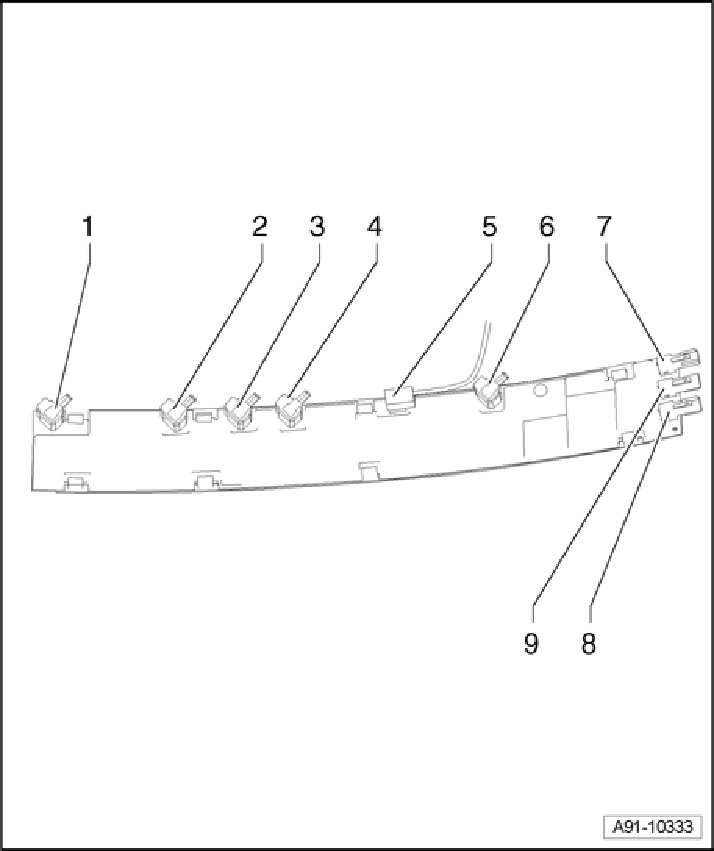 1
2
3
4
5
6
7
9
8
A91-10333