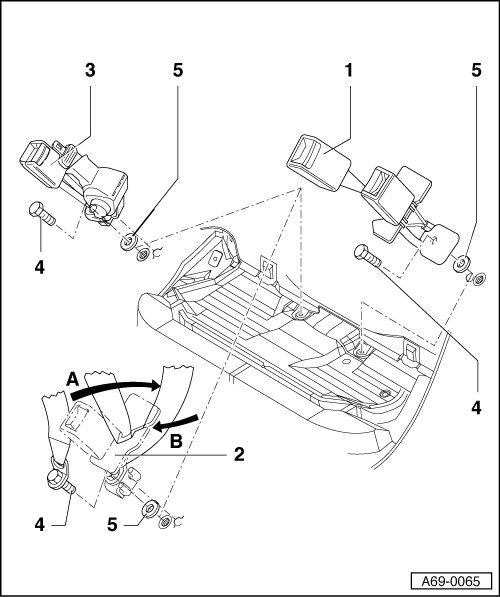 3
5
1
5
4
4
A
B
2
4
5
A69-0065