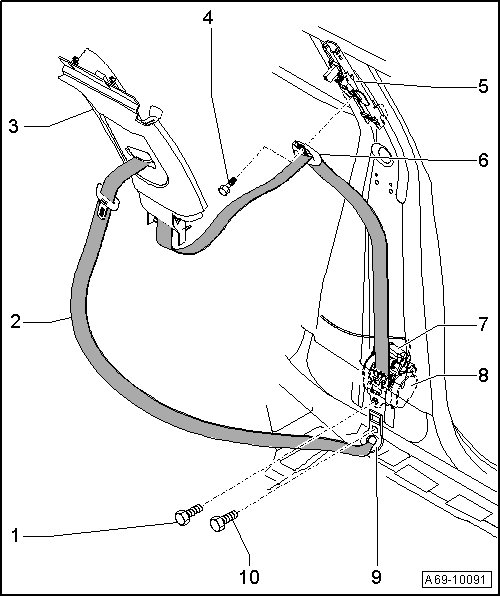 4
5
3
6
2
7
8
1
10
9
A69-10091