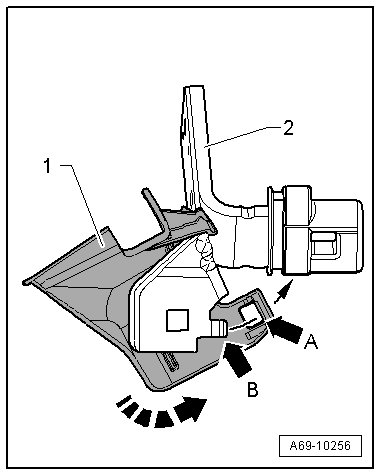 2
1
A
B
A69-10256