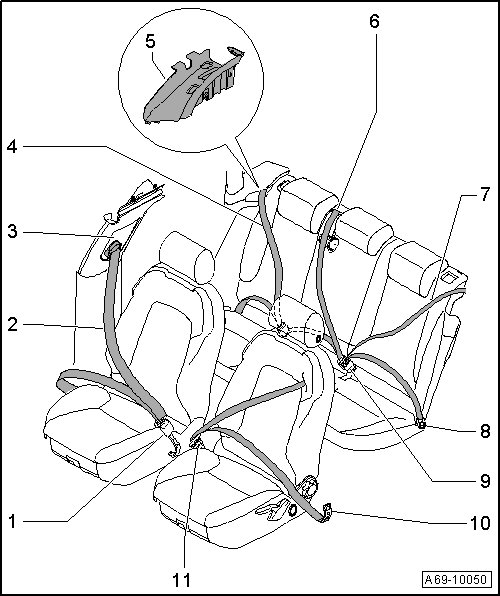 5
6
4
7
3
2
8
9
1
10
11
A69-10050