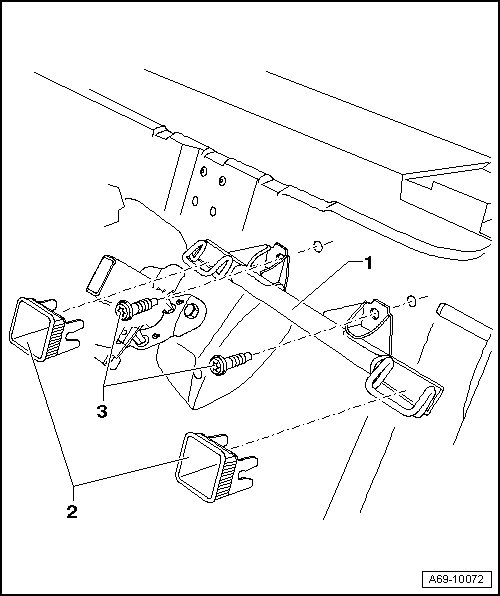 1
3
2
A69-10072