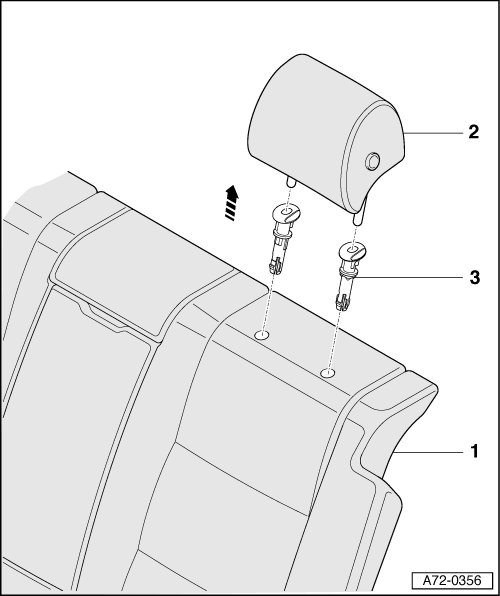 2

3

1

A72-0356