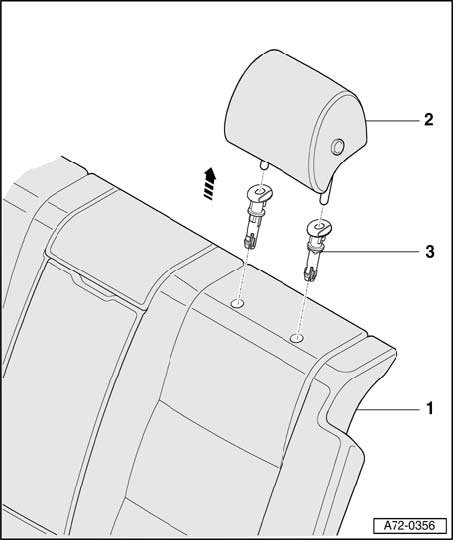 2

3

1

A72-0356