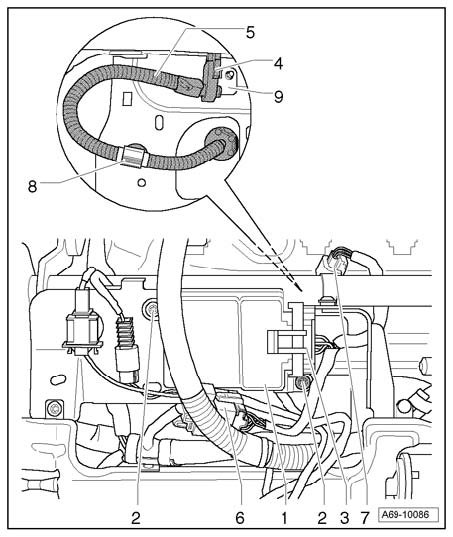 5
4
9
8
2
6
1
2
3
7
A69-10086