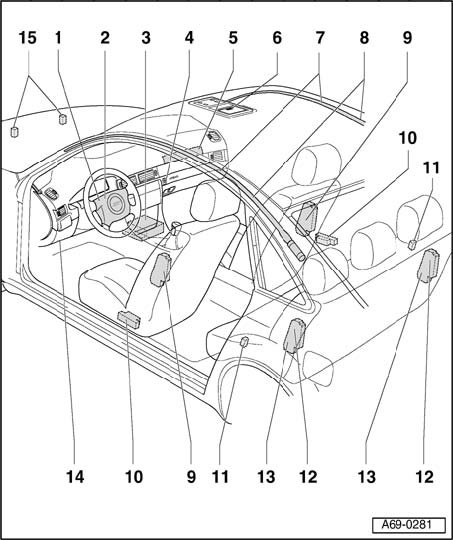 15 1 2 3 4 5 6 7 8 9

10

11

14 10 9 11 13 12 13 12

A69-0281