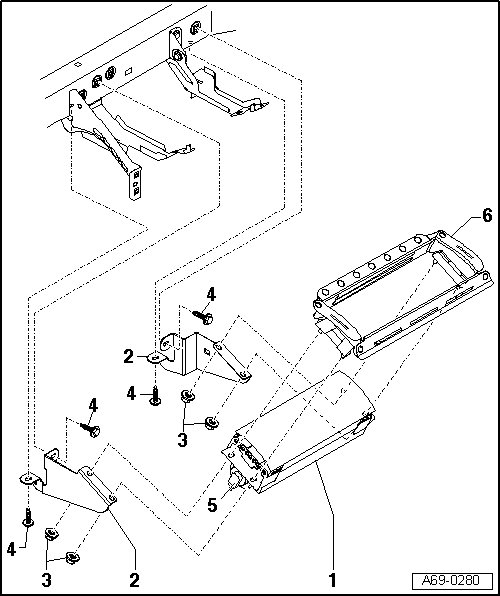 6
4
2
4
3
4
5
4
3
2
1
A69-0280