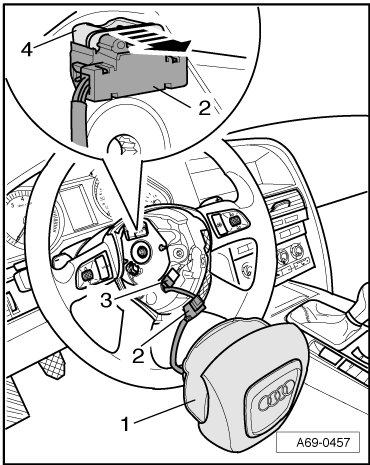 4
2
3
2
1
A69-0457