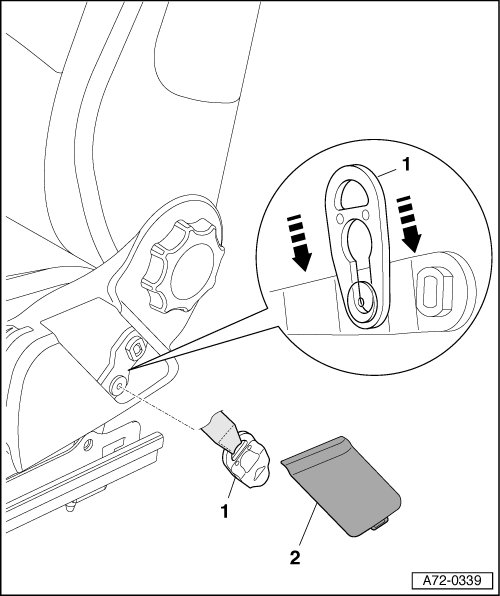 1

1

2

A72-0339