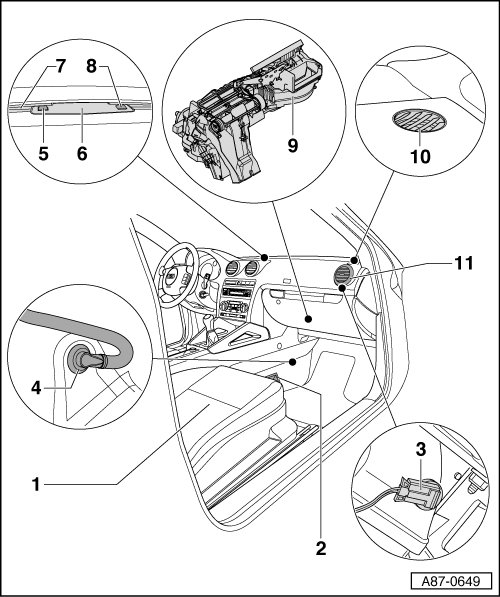 7
8
5
6
9
10
11
4
1
3
2
A87-0649