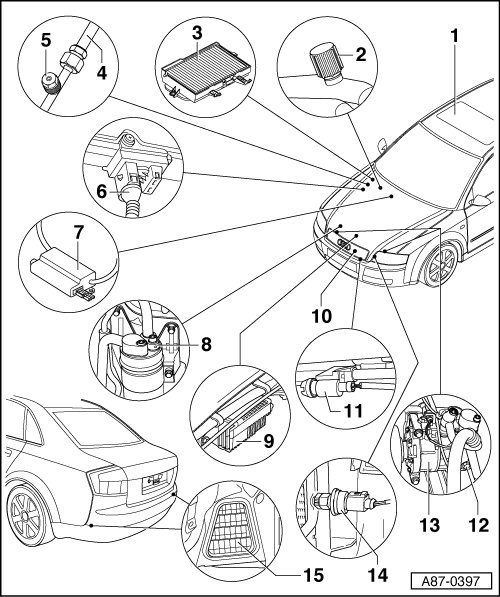 5
4
3
2
1
6
7
8
10
11
9
13
12
15
14
A87-0397