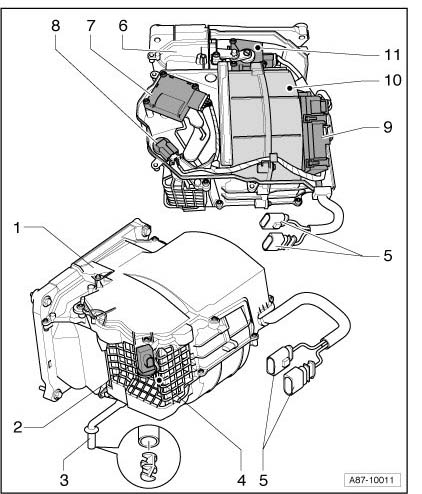 8
7
6
11
10
9
1
5
2
3
4
5
A87-10011