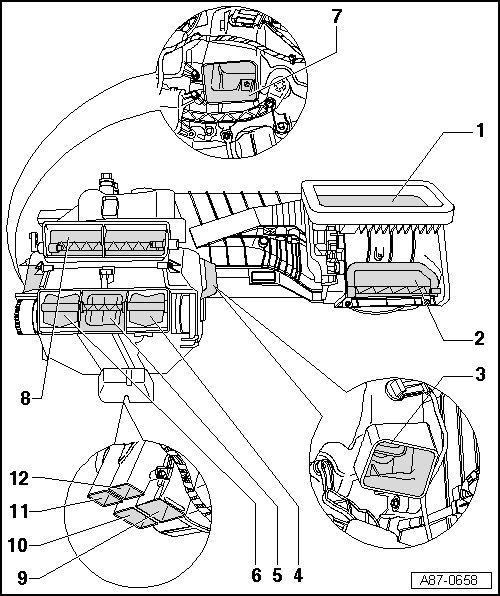 7
1
2
3
8
12
11
10
9
6
5
4
A87-0658