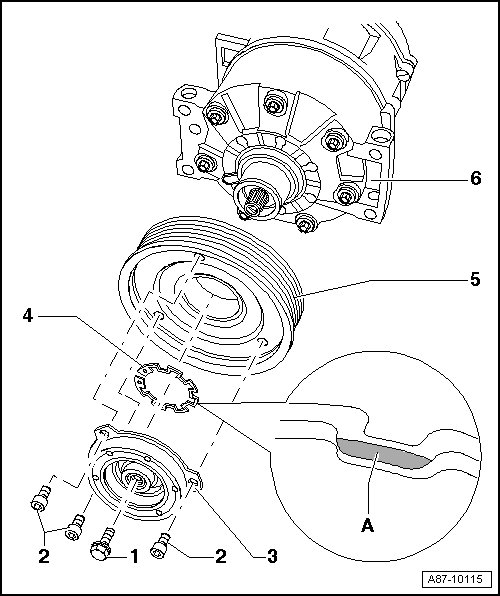 6
5
4
A
2
1
2
3
A87-10115