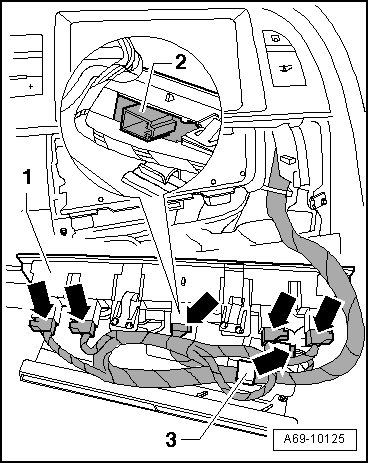 2
1
3
A69-10125