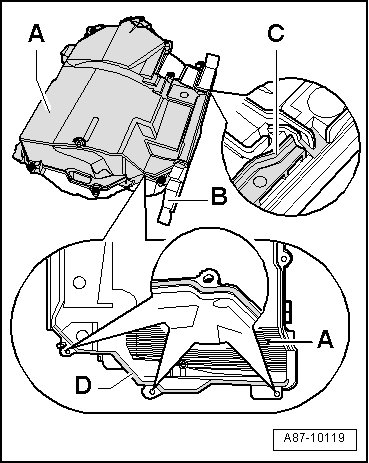 A
C
B
A
D
A87-10119