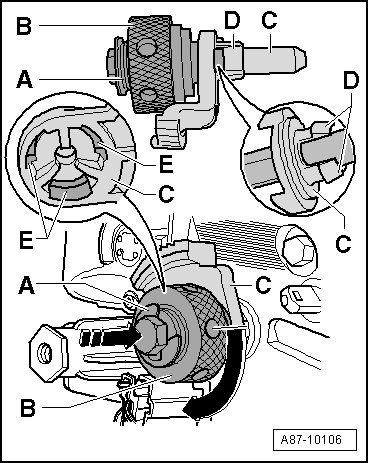 B
D
C
A
D
E
C
E
C
A
C
B
A87-10106