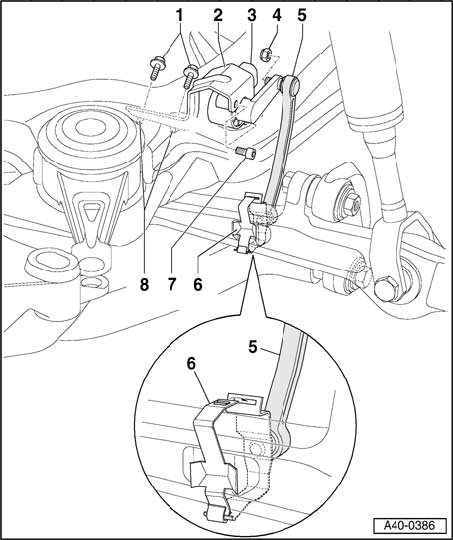 1 2 3 4 5

8 7 6

5

6

A40-0386