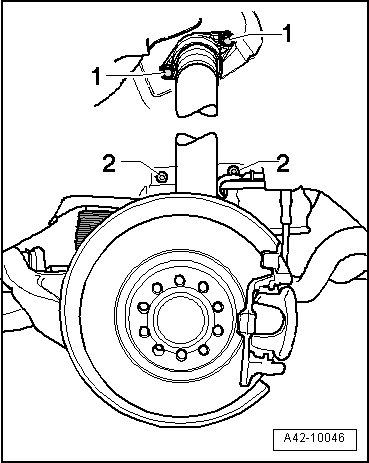 1
1
2
2
A42-10046