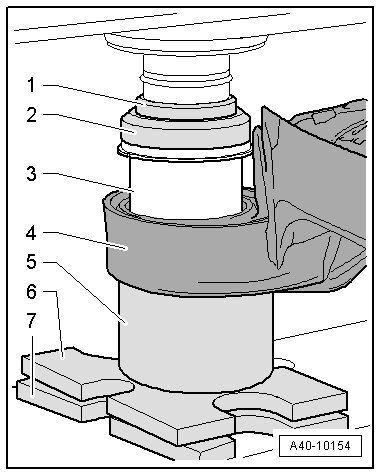 1
2
3
4
5
6
7
A40-10154